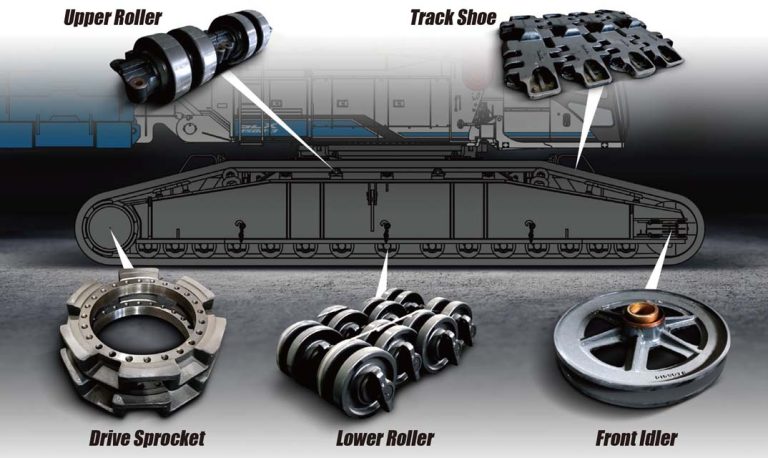 Upper Roller
Track Shoe
Drive Sprocket
Lower Roller
Front Idler